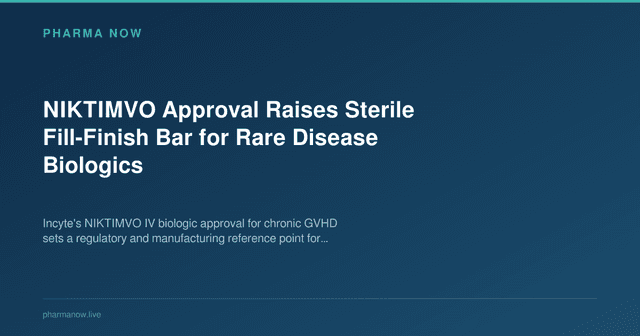 PHARMA NOW

NIKTIMVO Approval Raises Sterile Fill-Finish Bar for Rare Disease Biologics

Incyte's NIKTIMVO IV biologic approval for chronic GVHD sets a regulatory and manufacturing reference point for...

pharmanow.live